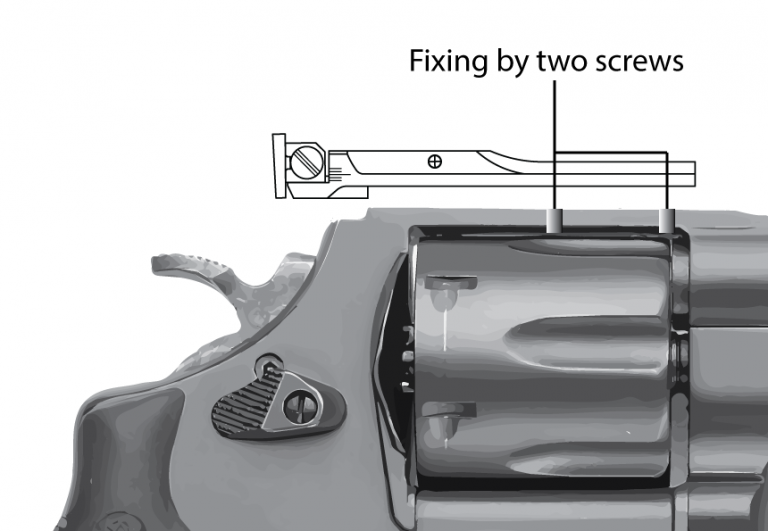 Fixing by two screws